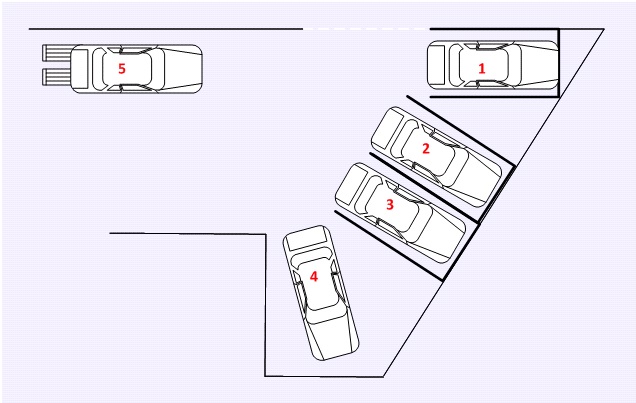 5

1

2

3

4